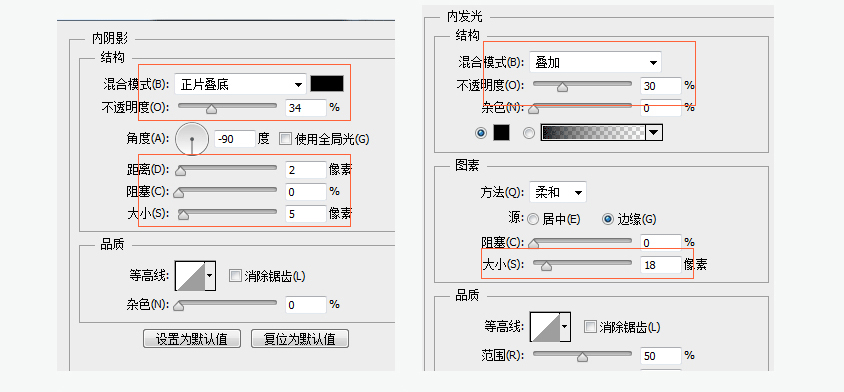 内阴影
结构
混合模式(B): 正片叠底
不透明度(O): 34 %
角度(A): -90 度 使用全局光(G)
距离(D): 2 像素
阻塞(C): 0 %
大小(S): 5 像素
品质
等高线: 消除锯齿(L)
杂色(N): 0 %
设置为默认值 复位为默认值

内发光
结构
混合模式(B): 叠加
不透明度(O): 30 %
杂色(N): 0 %
图素
方法(Q): 柔和
源: 居中(E) 边缘(G)
阻塞(C): 0 %
大小(S): 18 像素
品质
等高线: 消除锯齿(L)
范围(R): 50 %