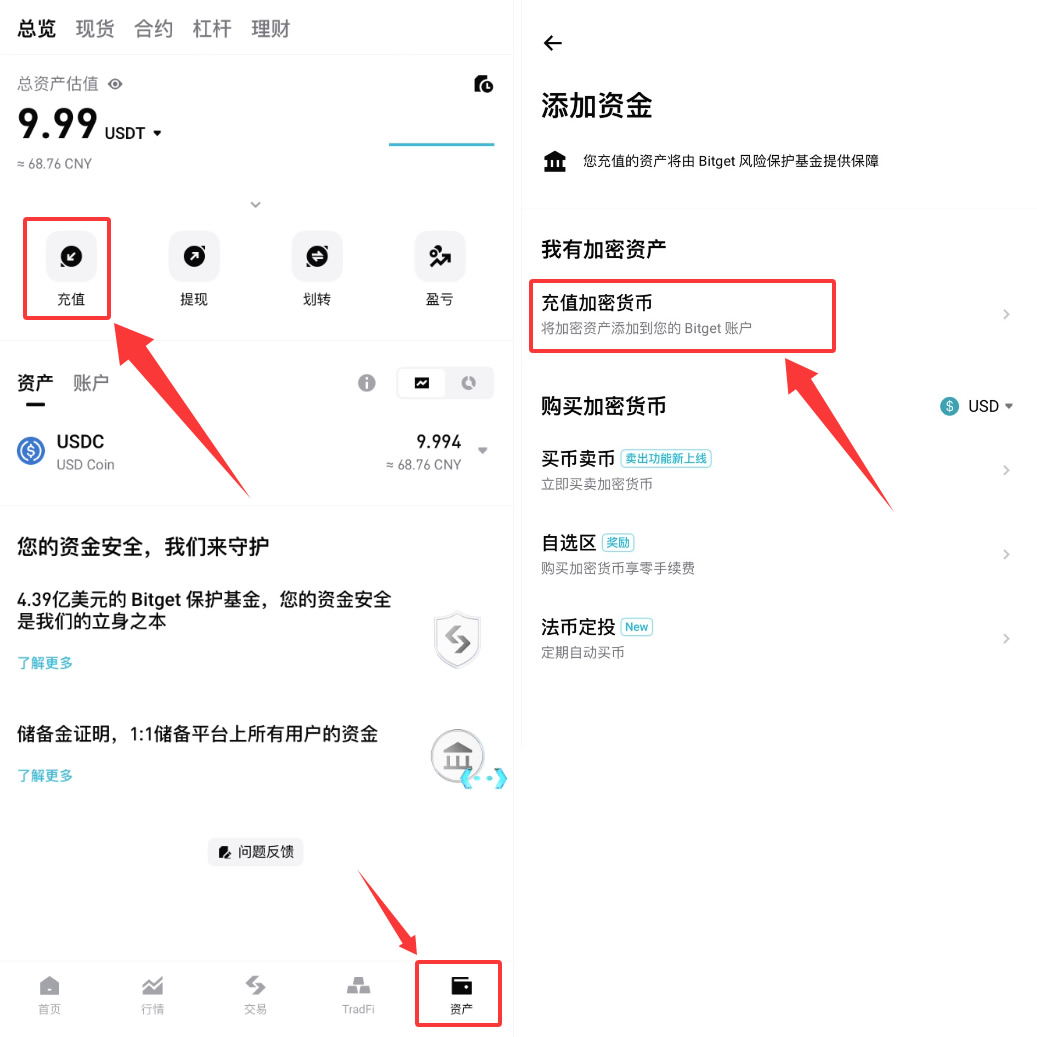 总览 现货 合约 杠杆 理财

总资产估值

9.99 USDT

≈ 68.76 CNY

充值 提现 划转 盈亏

资产 账户

USDC
USD Coin

9.994
≈ 68.76 CNY

您的资金安全，我们来守护

4.39亿美元的 Bitget 保护基金，您的资金安全是我们的立身之本

了解更多

储备金证明，1:1储备平台上所有用户的资金

了解更多

问题反馈

首页 行情 交易 TradFi 资产

添加资金

您充值的资产将由 Bitget 风险保护基金提供保障

我有加密资产

充值加密货币
将加密资产添加到您的 Bitget 账户

购买加密货币

USD

买币卖币 卖出功能新上线
立即买卖加密货币

自选区 奖励
购买加密货币享零手续费

法币定投 New
定期自动买币