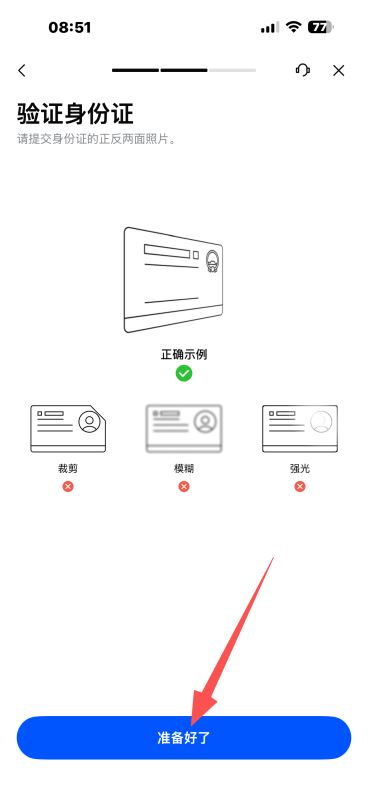 08:51
77

验证身份证
请提交身份证的正反两面照片。

正确示例

裁剪
模糊
强光

准备好了