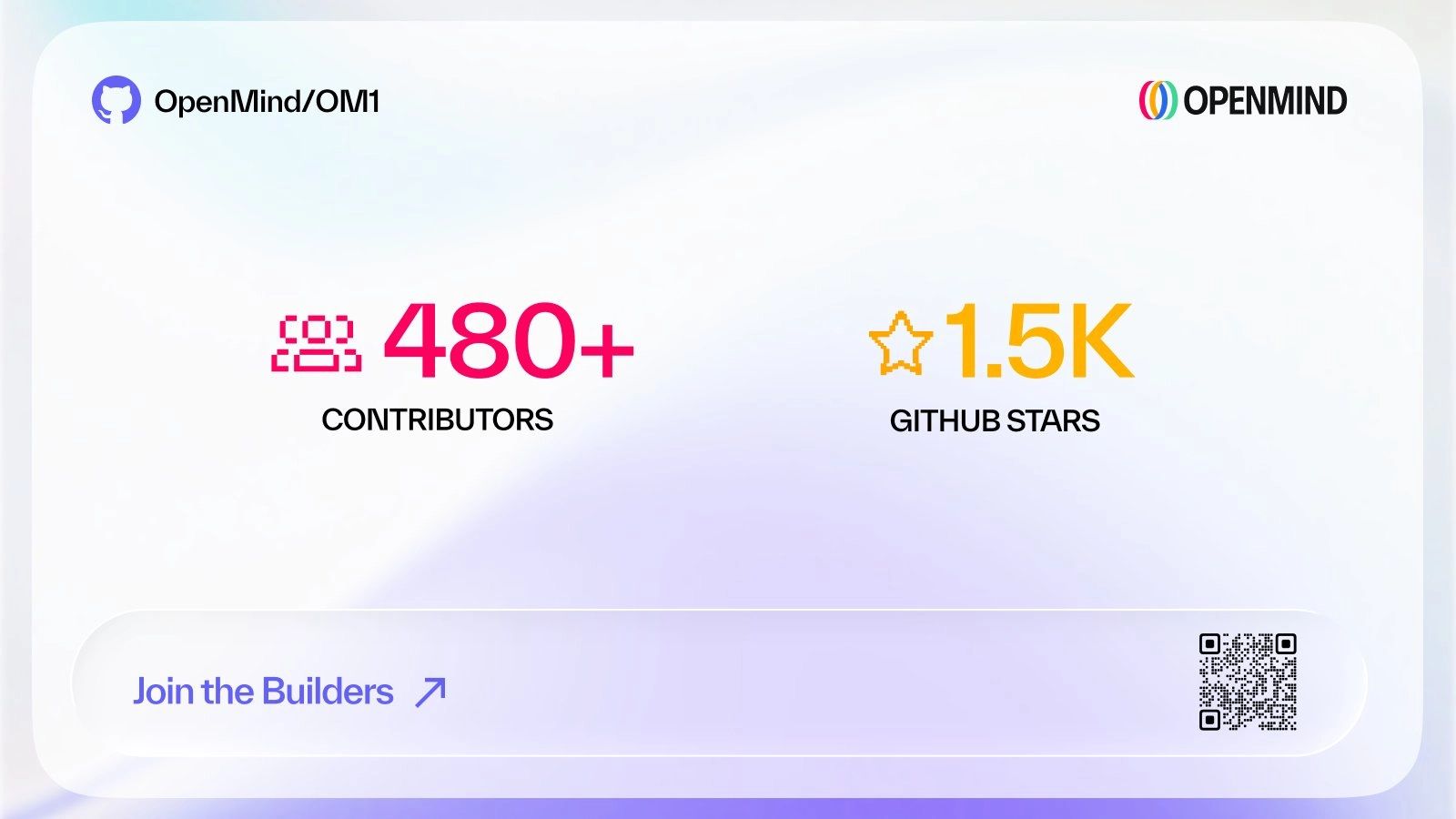 OpenMind/OM1

OPENMIND

480+
CONTRIBUTORS

1.5K
GITHUB STARS

Join the Builders ↗