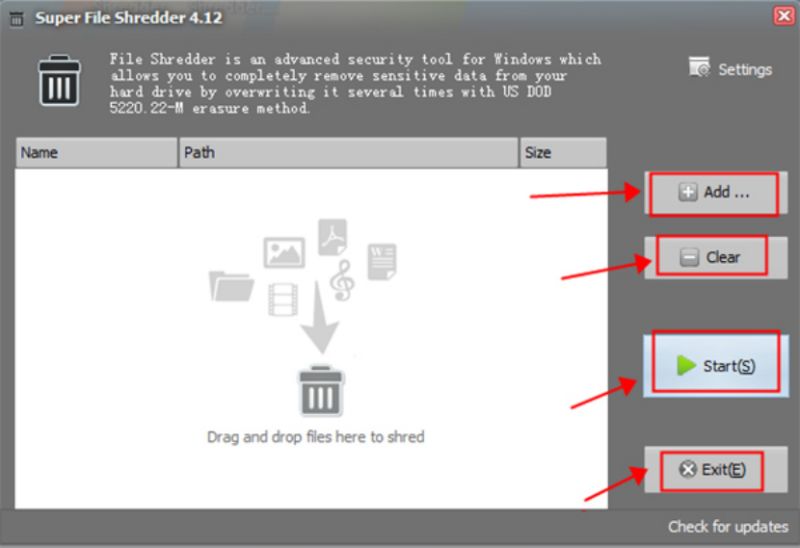 Super File Shredder 4.12

File Shredder is an advanced security tool for Windows which allows you to completely remove sensitive data from your hard drive by overwriting it several times with US DOD 5220.22-M erasure method.

Settings

| Name | Path | Size |
|---|---|---|

Drag and drop files here to shred

Add ...

Clear

Start(S)

Exit(E)

Check for updates