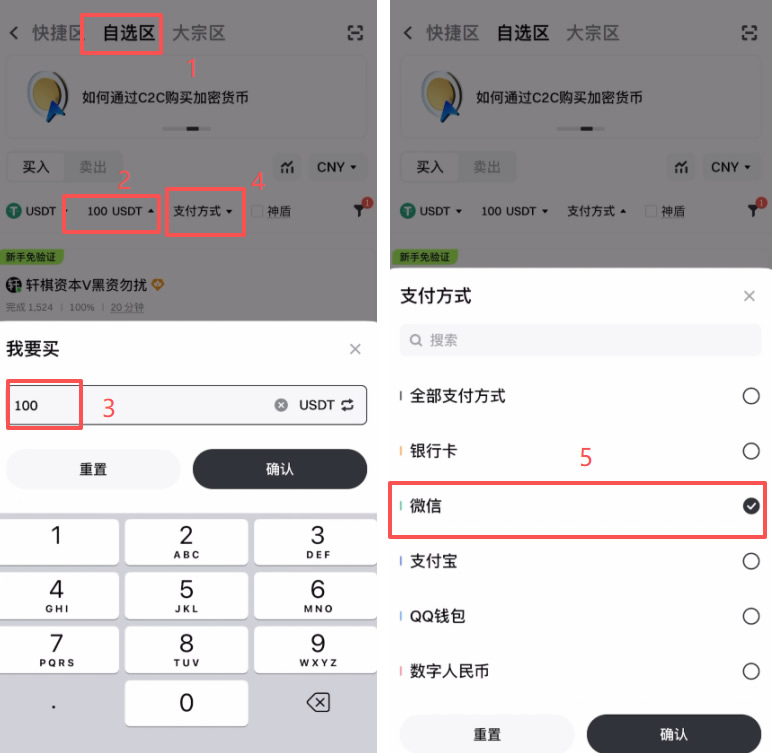 快捷区 自选区 大宗区
1
如何通过C2C购买加密货币
买入 卖出
CNY
2
4
USDT 100 USDT 支付方式 神盾
1
新手免验证
轩棋资本V黑资勿扰
完成 1,524 | 100% | 20 分钟
我要买
100
3
USDT
重置
确认
1
2 ABC
3 DEF
4 GHI
5 JKL
6 MNO
7 PQRS
8 TUV
9 WXYZ
.
0

快捷区 自选区 大宗区
如何通过C2C购买加密货币
买入 卖出
CNY
USDT 100 USDT 支付方式 神盾
1
新手免验证
支付方式
搜索
全部支付方式
银行卡
5
微信
支付宝
QQ钱包
数字人民币
重置
确认