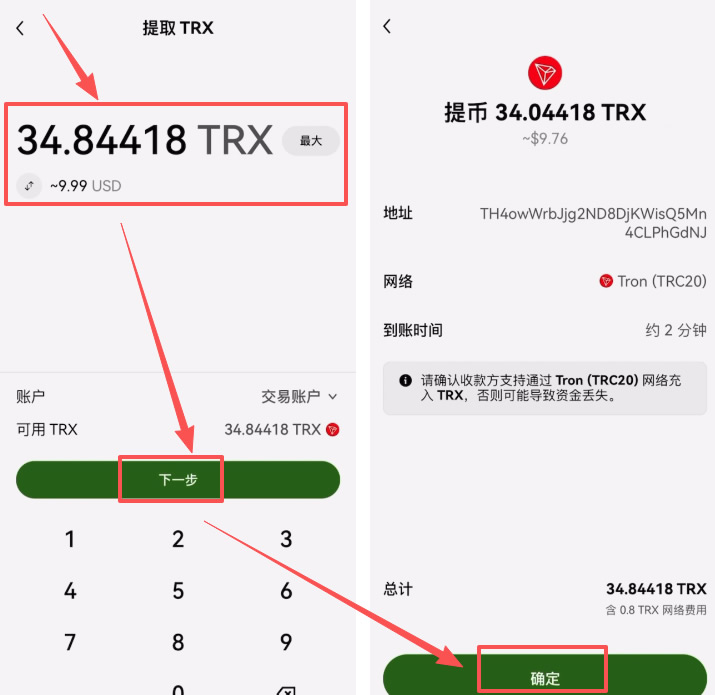 提取 TRX

34.84418 TRX 最大

~9.99 USD

账户 交易账户

可用 TRX 34.84418 TRX

下一步

1 2 3
4 5 6
7 8 9
0

提币 34.04418 TRX
~$9.76

地址 TH4owWrbJjg2ND8DjKWisQ5Mn4CLPhGdNJ

网络 Tron (TRC20)

到账时间 约 2 分钟

请确认收款方支持通过 Tron (TRC20) 网络充入 TRX，否则可能导致资金丢失。

总计 34.84418 TRX
含 0.8 TRX 网络费用

确定