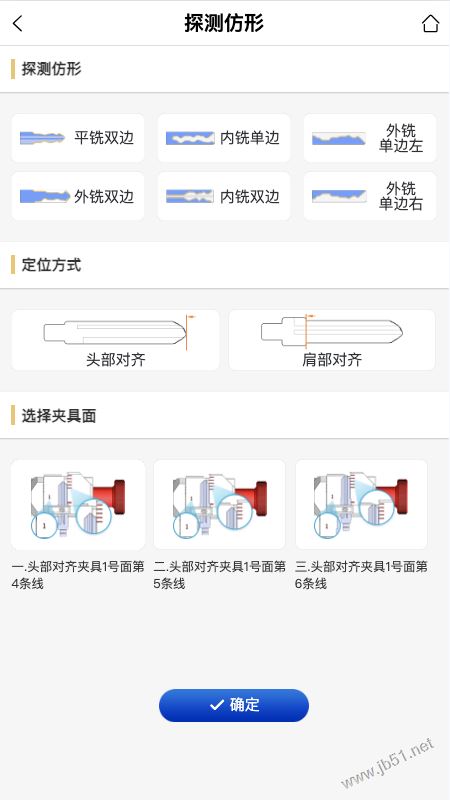 探测仿形

探测仿形

平铣双边
内铣单边
外铣单边左
外铣双边
内铣双边
外铣单边右

定位方式

头部对齐
肩部对齐

选择夹具面

一.头部对齐夹具1号面第4条线
二.头部对齐夹具1号面第5条线
三.头部对齐夹具1号面第6条线

确定

www.jb51.net