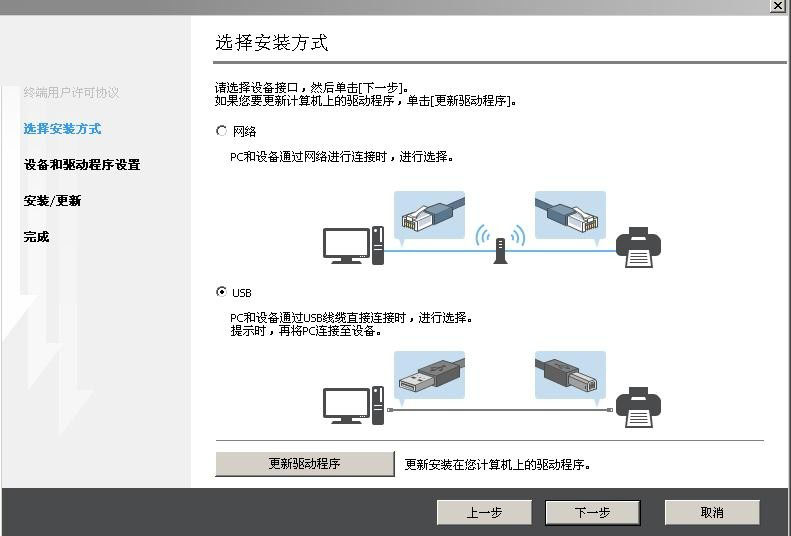 终端用户许可协议

选择安装方式

设备和驱动程序设置

安装/更新

完成

选择安装方式

请选择设备接口，然后单击[下一步]。
如果您要更新计算机上的驱动程序，单击[更新驱动程序]。

网络

PC和设备通过网络进行连接时，进行选择。

USB

PC和设备通过USB线缆直接连接时，进行选择。
提示时，再将PC连接至设备。

更新驱动程序

更新安装在您计算机上的驱动程序。

上一步

下一步

取消