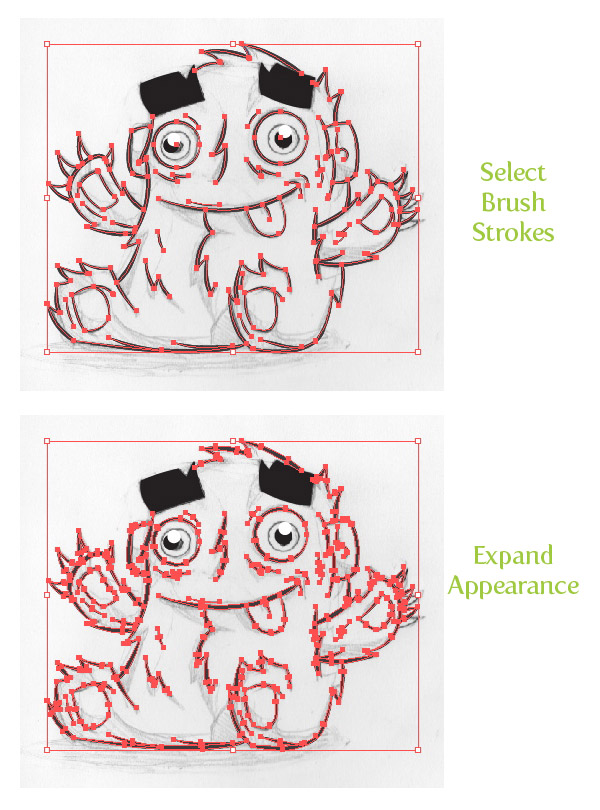 Select Brush Strokes

Expand Appearance