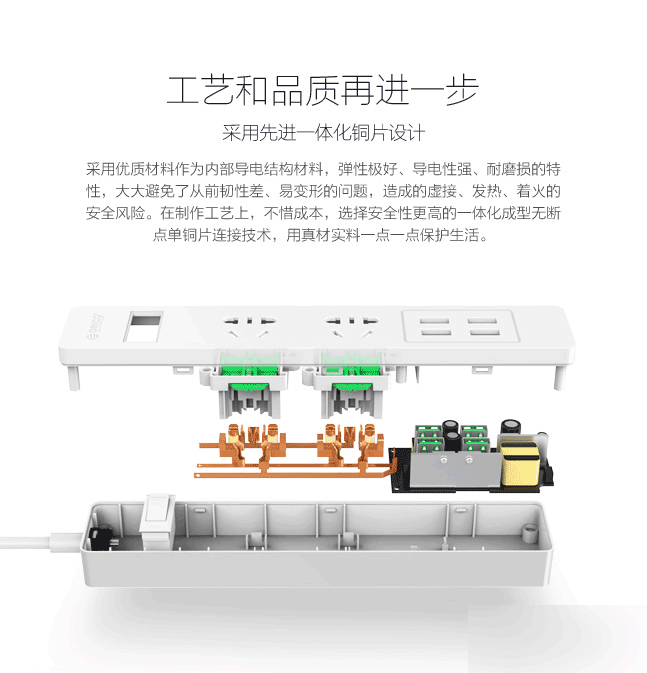 工艺和品质再进一步

采用先进一体化铜片设计

采用优质材料作为内部导电结构材料，弹性极好、导电性强、耐磨损的特性，大大避免了从前韧性差、易变形的问题，造成的虚接、发热、着火的安全风险。在制作工艺上，不惜成本，选择安全性更高的一体化成型无断点单铜片连接技术，用真材实料一点一点保护生活。

ORICO