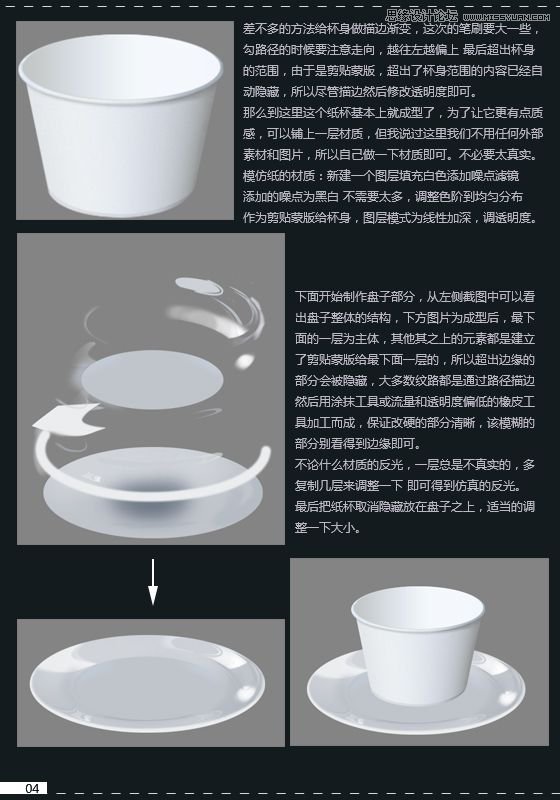 思缘设计论坛 WWW.MISSYUAN.COM

差不多的方法给杯身做描边渐变，这次的笔刷要大一些，勾路径的时候要注意走向，越往左越偏上 最后超出杯身的范围，由于是剪贴蒙版，超出了杯身范围的内容已经自动隐藏，所以尽管描边然后修改透明度即可。
那么到这里这个纸杯基本上就成型了，为了让它更有点质感，可以铺上一层材质，但我说过这里我们不用任何外部素材和图片，所以自己做一下材质即可。不必要太真实。
模仿纸的材质：新建一个图层填充白色添加噪点滤镜 添加的噪点为黑白 不需要太多，调整色阶到均匀分布 作为剪贴蒙版给杯身，图层模式为线性加深，调透明度。

下面开始制作盘子部分，从左侧截图中可以看出盘子整体的结构，下方图片为成型后，最下面的一层为主体，其他其之上的元素都是建立了剪贴蒙版给最下面一层的，所以超出边缘的部分会被隐藏，大多数纹路都是通过路径描边然后用涂抹工具或流量和透明度偏低的橡皮工具加工而成，保证改硬的部分清晰，该模糊的部分别看得到边缘即可。
不论什么材质的反光，一层总是不真实的，多复制几层来调整一下 即可得到仿真的反光。
最后把纸杯取消隐藏放在盘子之上，适当的调整一下大小。

04