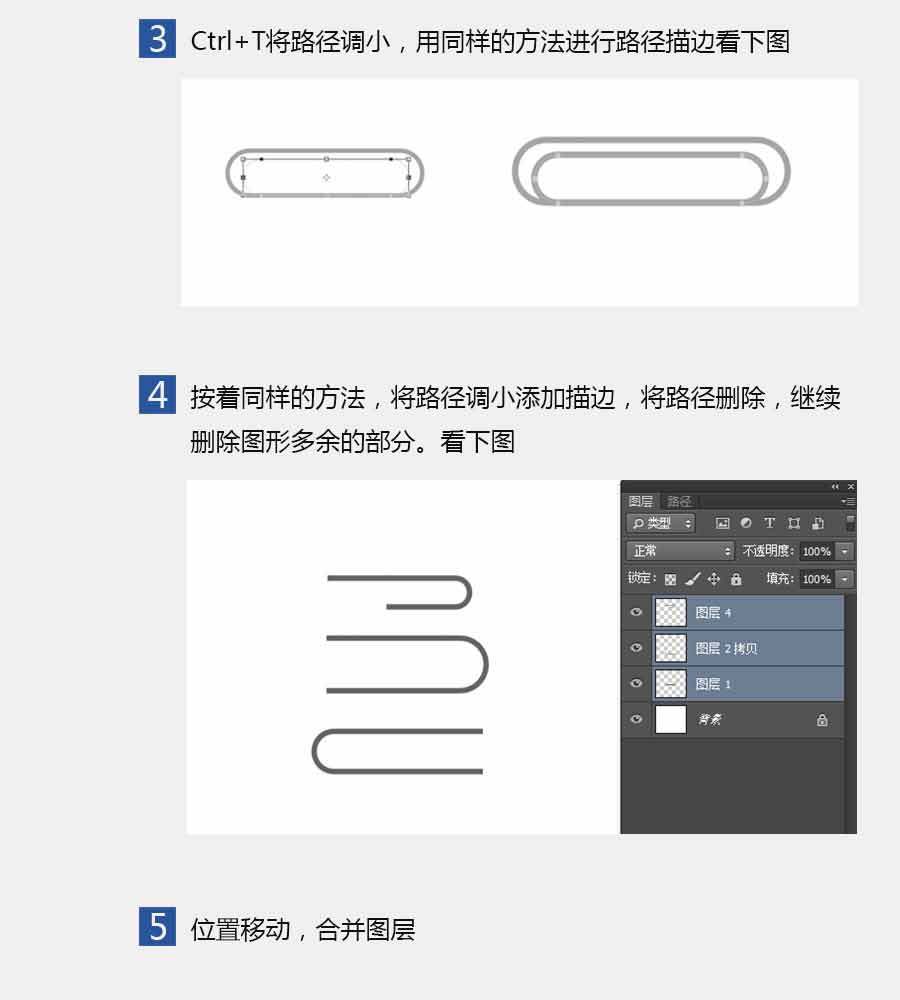 3 Ctrl+T将路径调小，用同样的方法进行路径描边看下图

4 按着同样的方法，将路径调小添加描边，将路径删除，继续删除图形多余的部分。看下图

图层 路径
类型
正常 不透明度: 100%
锁定: 填充: 100%
图层 4
图层 2 拷贝
图层 1
背景

5 位置移动，合并图层