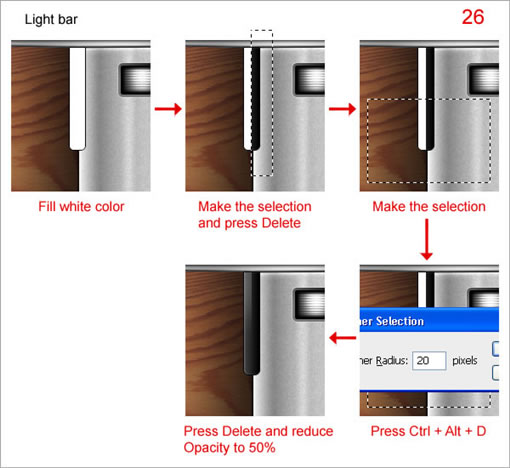 Light bar

26

Fill white color

Make the selection and press Delete

Make the selection

her Selection

her Radius: 20 pixels

Press Ctrl + Alt + D

Press Delete and reduce Opacity to 50%