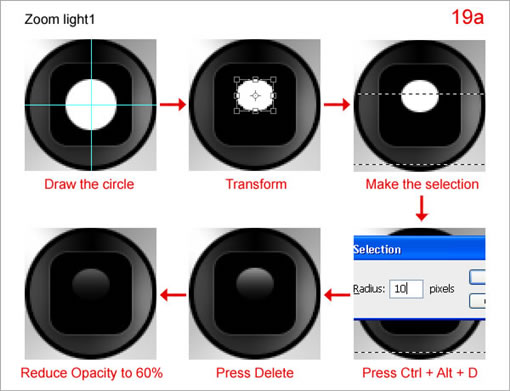 Zoom light1

19a

Draw the circle

Transform

Make the selection

Selection

Radius: 10 pixels

Reduce Opacity to 60%

Press Delete

Press Ctrl + Alt + D