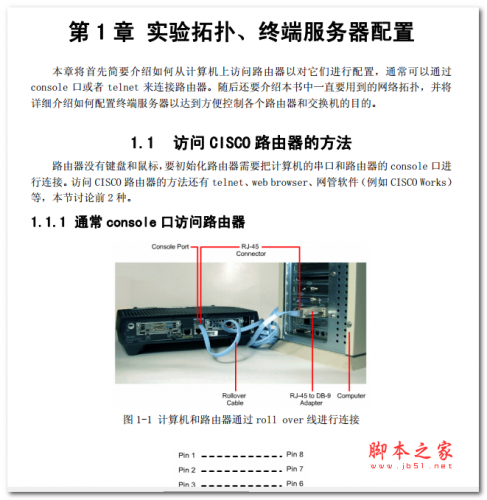 第 1 章 实验拓扑、终端服务器配置

本章将首先简要介绍如何从计算机上访问路由器以对它们进行配置，通常可以通过 console 口或者 telnet 来连接路由器。随后还要介绍本书中一直要用到的网络拓扑，并将详细介绍如何配置终端服务器以达到方便控制各个路由器和交换机的目的。

1.1 访问 CISCO 路由器的方法

路由器没有键盘和鼠标，要初始化路由器需要把计算机的串口和路由器的 console 口进行连接。访问 CISCO 路由器的方法还有 telnet、web browser、网管软件（例如 CISCO Works）等，本节讨论前 2 种。

1.1.1 通常 console 口访问路由器

Console Port

RJ-45 Connector

Rollover Cable

RJ-45 to DB-9 Adapter

Computer

图 1-1 计算机和路由器通过 roll over 线进行连接

Pin 1 Pin 8
Pin 2 Pin 7
Pin 3 Pin 6

脚本之家
www.jb51.net