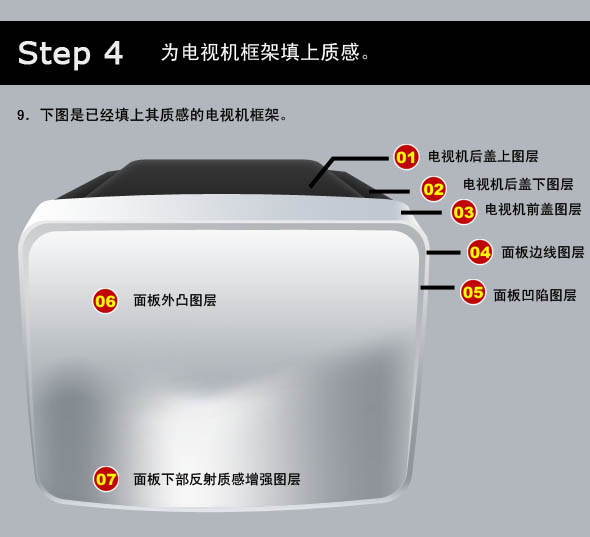 Step 4 为电视机框架填上质感。

9. 下图是已经填上其质感的电视机框架。

01 电视机后盖上图层

02 电视机后盖下图层

03 电视机前盖图层

04 面板边线图层

05 面板凹陷图层

06 面板外凸图层

07 面板下部反射质感增强图层