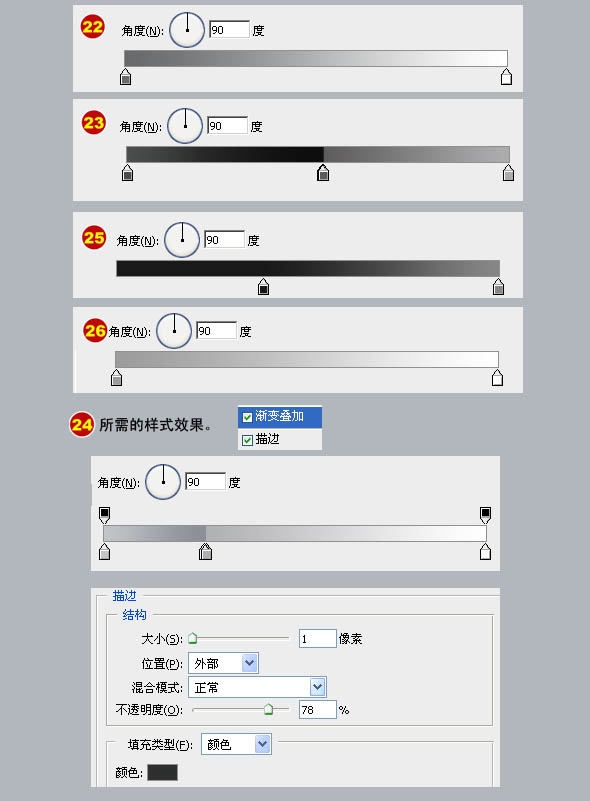 22 角度(N): 90 度

23 角度(N): 90 度

25 角度(N): 90 度

26 角度(N): 90 度

24 所需的样式效果。

渐变叠加
描边

角度(N): 90 度

描边
结构
大小(S): 1 像素
位置(P): 外部
混合模式: 正常
不透明度(O): 78 %

填充类型(F): 颜色
颜色: