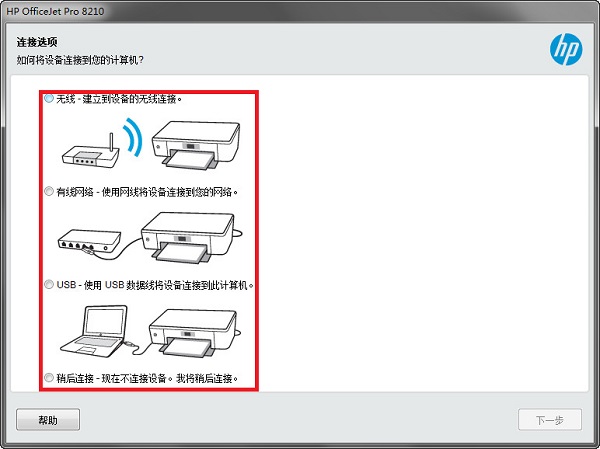 HP OfficeJet Pro 8210

连接选项
如何将设备连接到您的计算机?

hp

无线 - 建立到设备的无线连接。

有线网络 - 使用网线将设备连接到您的网络。

USB - 使用 USB 数据线将设备连接到此计算机。

稍后连接 - 现在不连接设备。我将稍后连接。

帮助

下一步