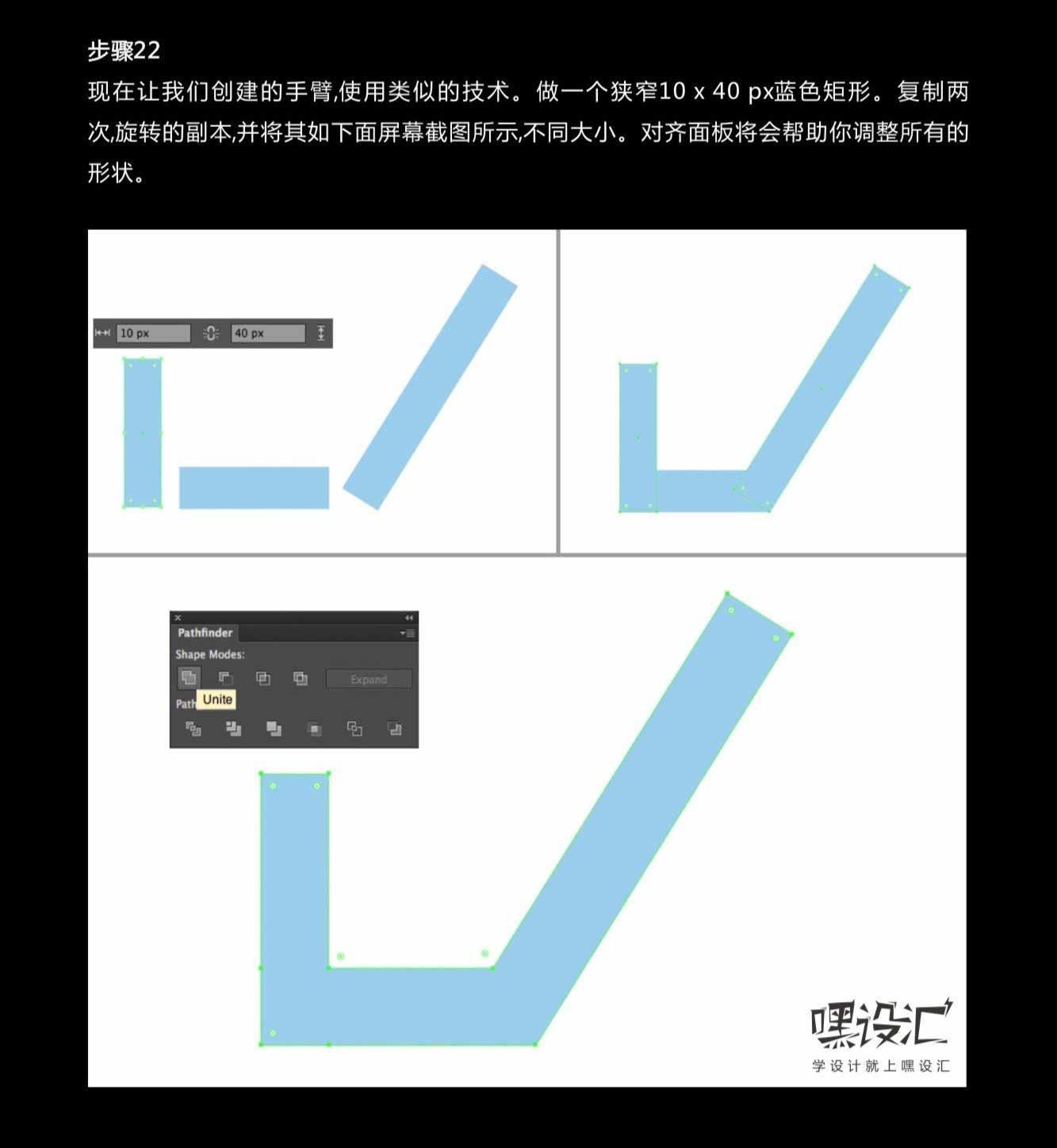 步骤22

现在让我们创建的手臂,使用类似的技术。做一个狭窄10 x 40 px蓝色矩形。复制两次,旋转的副本,并将其如下面屏幕截图所示,不同大小。对齐面板将会帮助你调整所有的形状。

10 px
40 px

Pathfinder
Shape Modes:
Expand
Path
Unite

嘿设汇
学设计就上嘿设汇